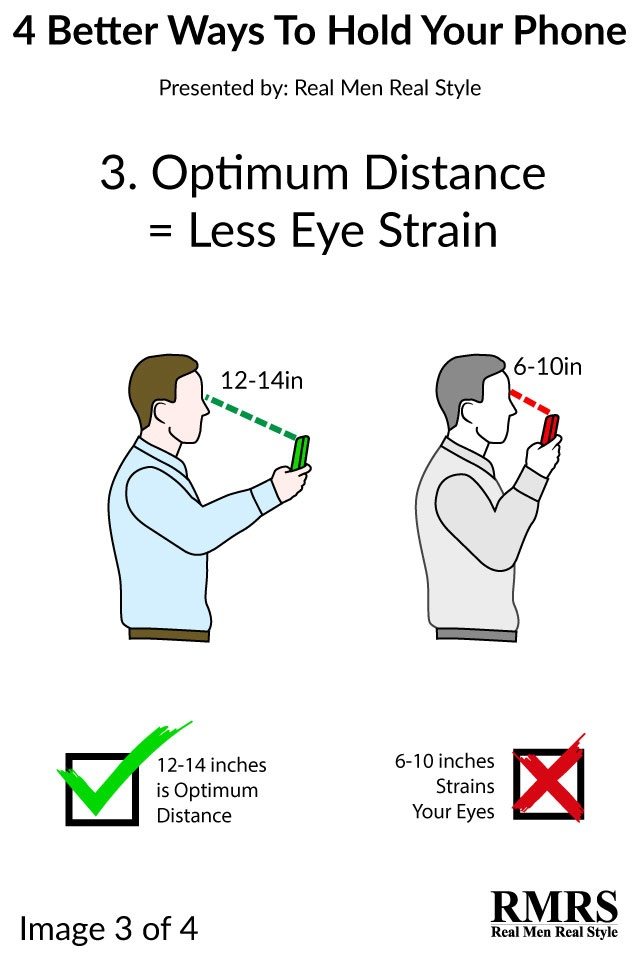 4 Better Ways To Hold Your Phone

Presented by: Real Men Real Style

3. Optimum Distance = Less Eye Strain

12-14in

6-10in

12-14 inches is Optimum Distance

6-10 inches Strains Your Eyes

Image 3 of 4

RMRS
Real Men Real Style