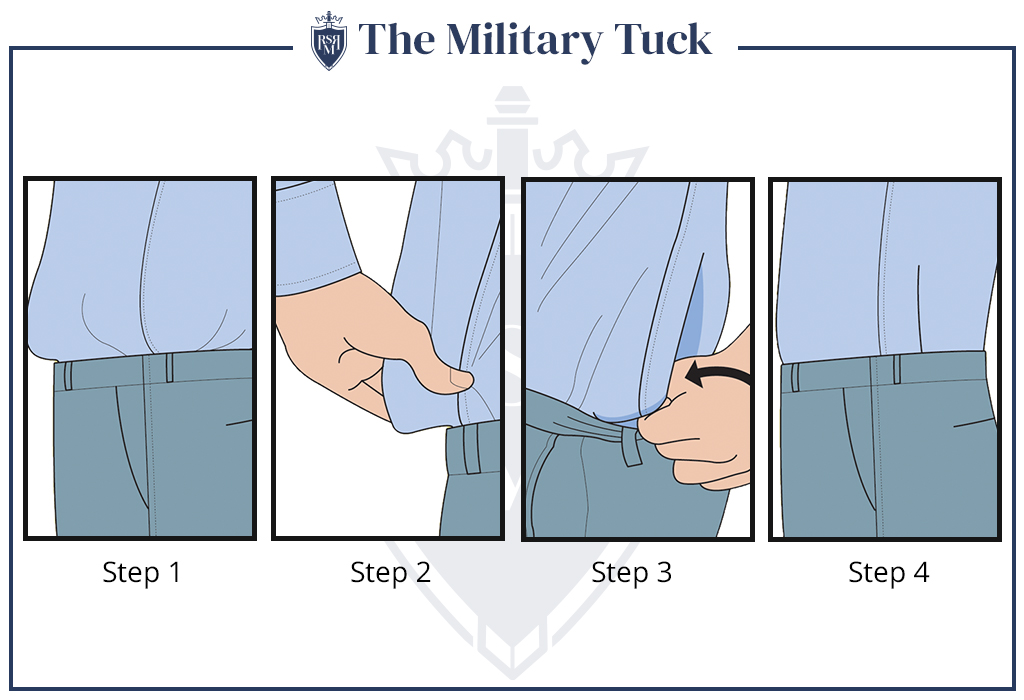 RSRM

The Military Tuck

Step 1

Step 2

Step 3

Step 4