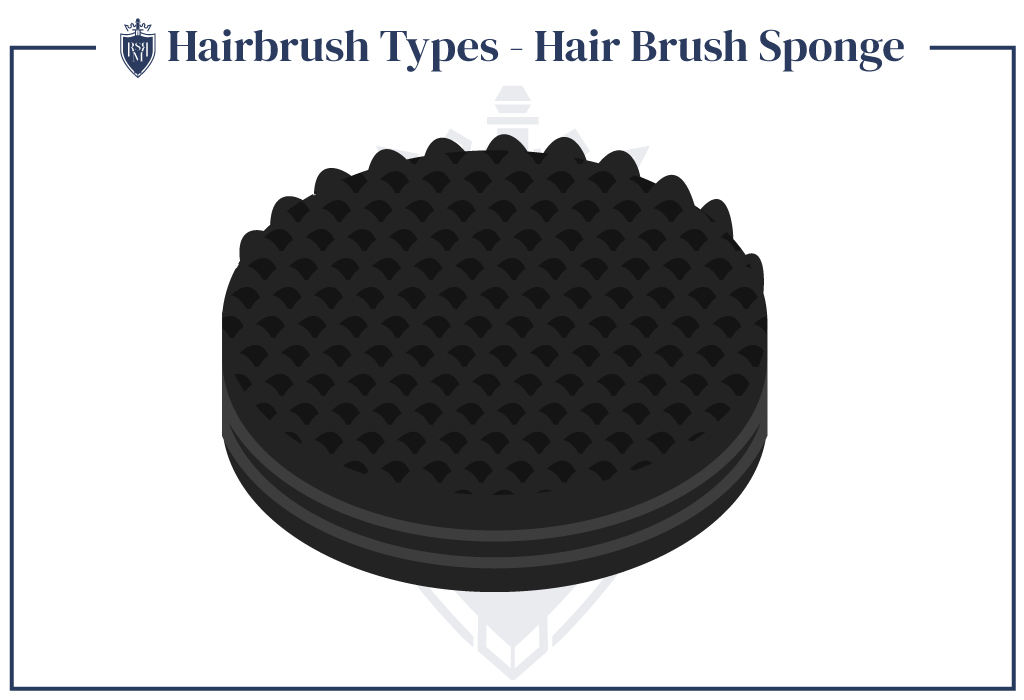 RSM

Hairbrush Types - Hair Brush Sponge